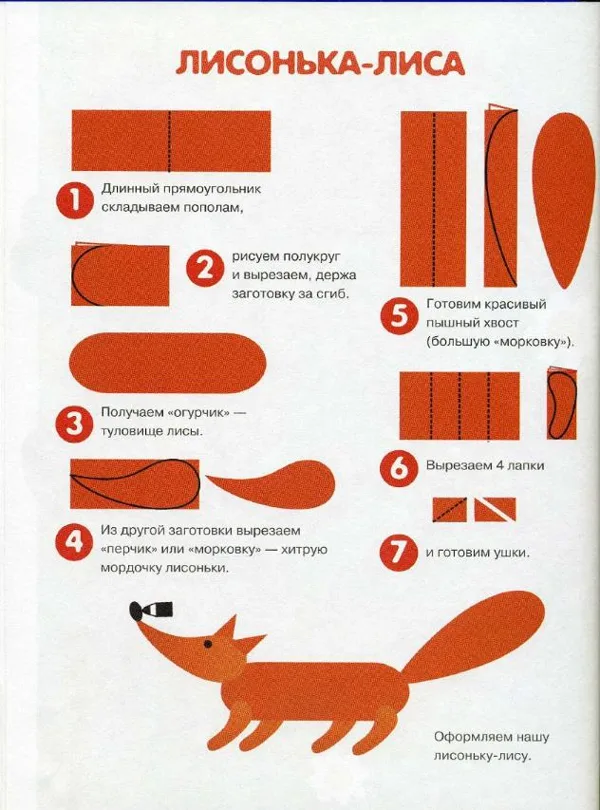 ЛИСОНЬКА-ЛИСА

1 Длинный прямоугольник складываем пополам,

2 рисуем полукруг и вырезаем, держа заготовку за сгиб.

3 Получаем «огурчик» — туловище лисы.

4 Из другой заготовки вырезаем «перчик» или «морковку» — хитрую мордочку лисоньки.

5 Готовим красивый пышный хвост (большую «морковку»).

6 Вырезаем 4 лапки

7 и готовим ушки.

Оформляем нашу лисоньку-лису.