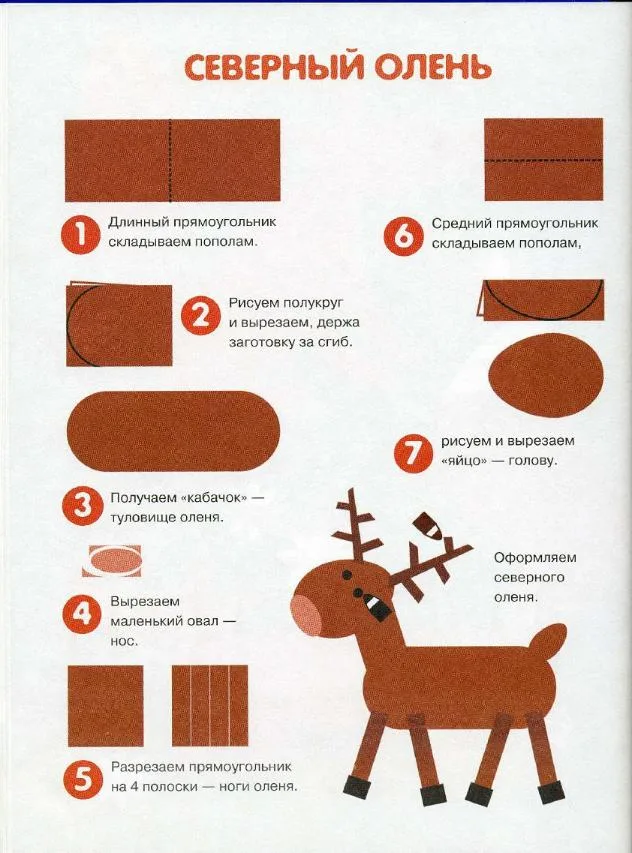 СЕВЕРНЫЙ ОЛЕНЬ

1 Длинный прямоугольник складываем пополам.

2 Рисуем полукруг и вырезаем, держа заготовку за сгиб.

3 Получаем «кабачок» — туловище оленя.

4 Вырезаем маленький овал — нос.

5 Разрезаем прямоугольник на 4 полоски — ноги оленя.

6 Средний прямоугольник складываем пополам,

7 рисуем и вырезаем «яйцо» — голову.

Оформляем северного оленя.