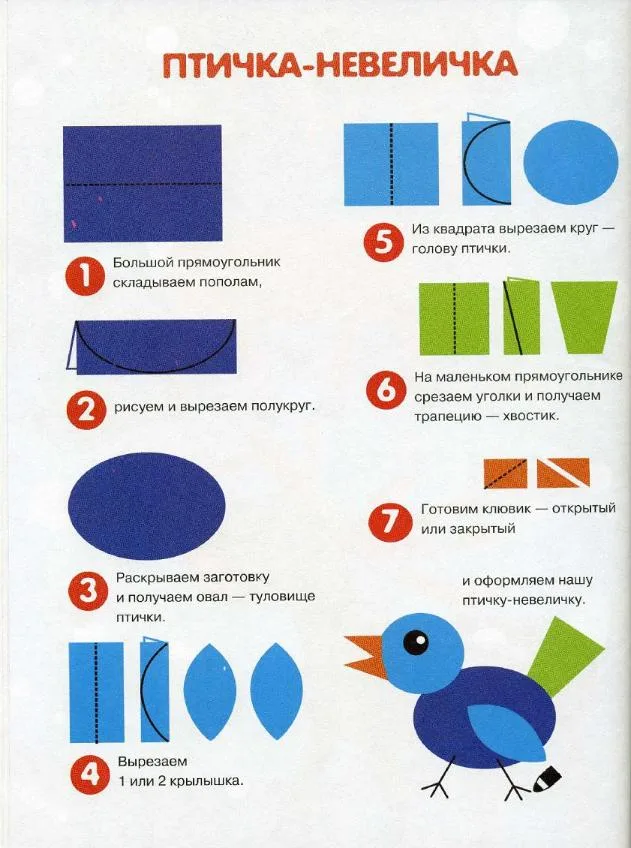 ПТИЧКА-НЕВЕЛИЧКА

1 Большой прямоугольник складываем пополам,

2 рисуем и вырезаем полукруг.

3 Раскрываем заготовку и получаем овал — туловище птички.

4 Вырезаем 1 или 2 крылышка.

5 Из квадрата вырезаем круг — голову птички.

6 На маленьком прямоугольнике срезаем уголки и получаем трапецию — хвостик.

7 Готовим клювик — открытый или закрытый

и оформляем нашу птичку-невеличку.