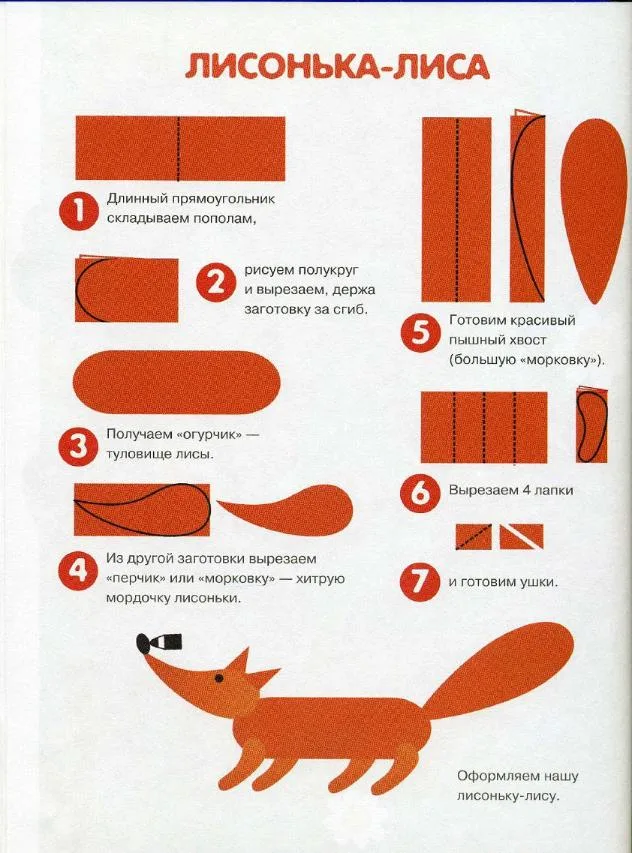 ЛИСОНЬКА-ЛИСА

1 Длинный прямоугольник складываем пополам,

2 рисуем полукруг и вырезаем, держа заготовку за сгиб.

3 Получаем «огурчик» — туловище лисы.

4 Из другой заготовки вырезаем «перчик» или «морковку» — хитрую мордочку лисоньки.

5 Готовим красивый пышный хвост (большую «морковку»).

6 Вырезаем 4 лапки

7 и готовим ушки.

Оформляем нашу лисоньку-лису.